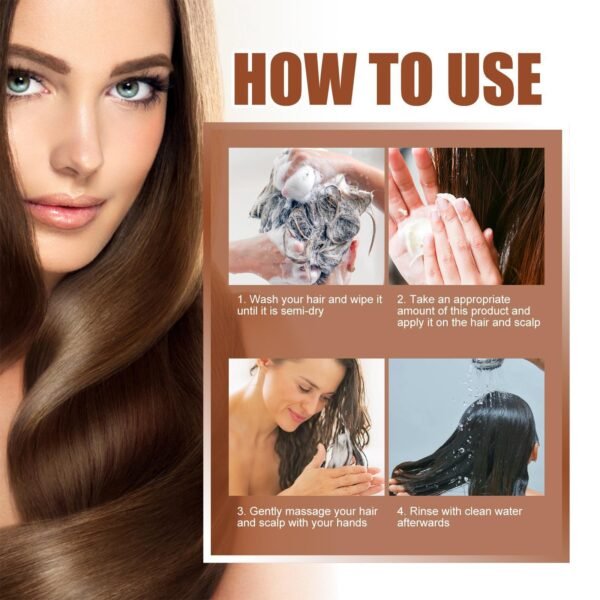 HOW TO USE

1. Wash your hair and wipe it until it is semi-dry

2. Take an appropriate amount of this product and apply it on the hair and scalp

3. Gently massage your hair and scalp with your hands

4. Rinse with clean water afterwards